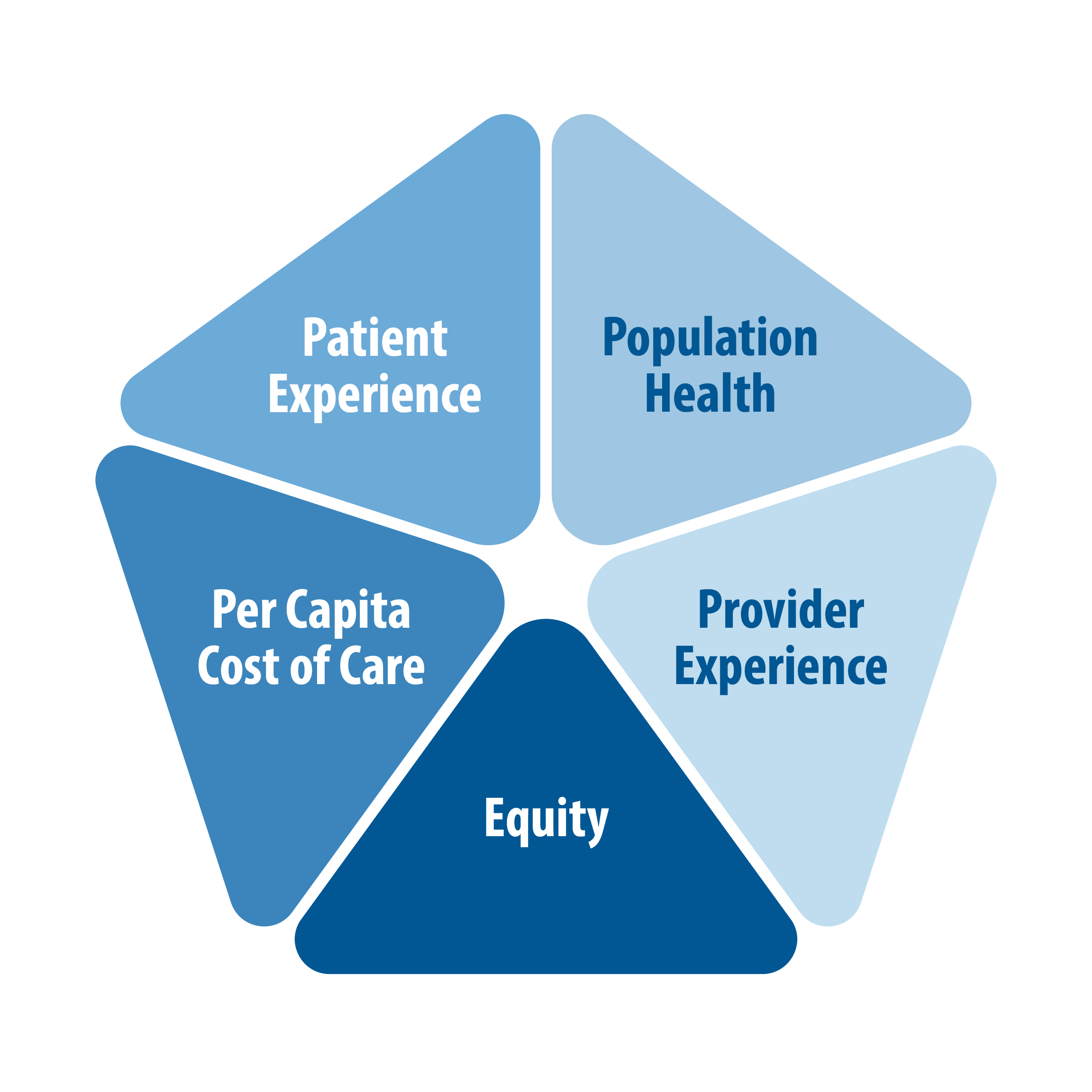 Patient Experience

Population Health

Per Capita Cost of Care

Provider Experience

Equity